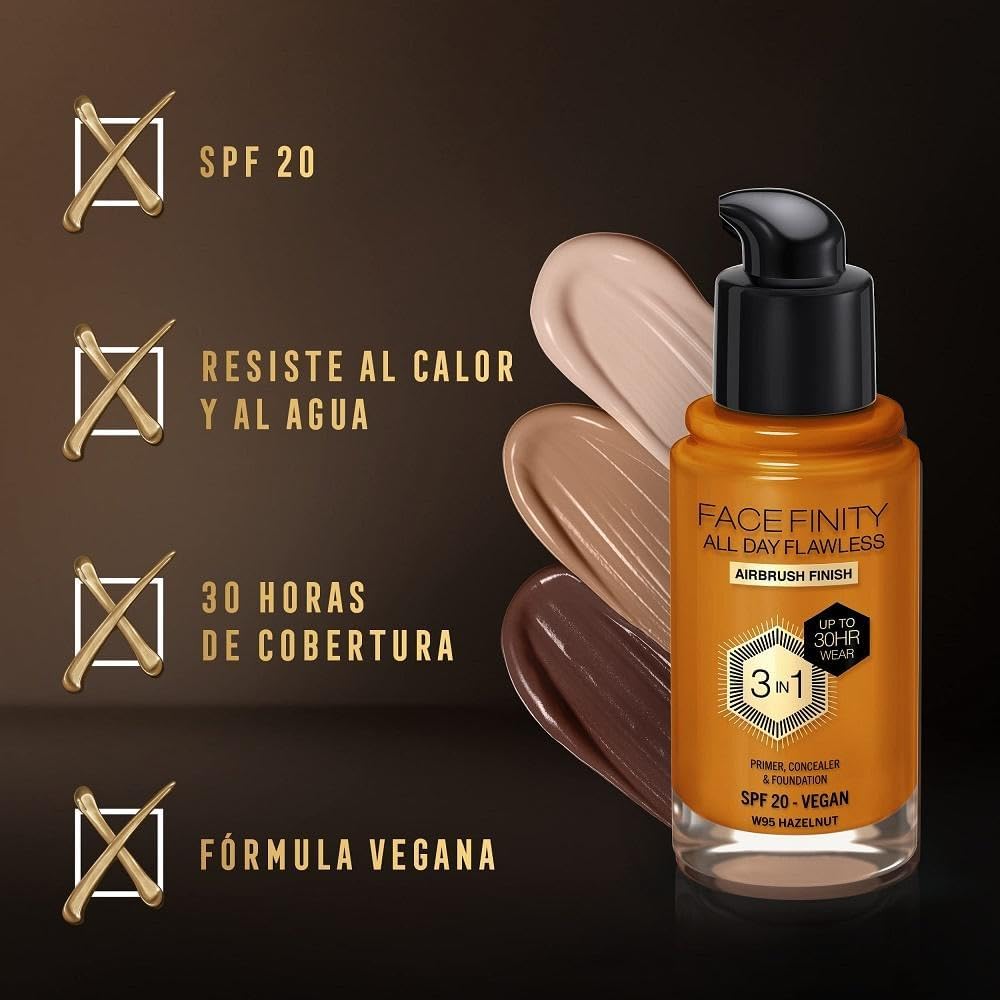 SPF 20

RESISTE AL CALOR Y AL AGUA

30 HORAS DE COBERTURA

FÓRMULA VEGANA

FACEFINITY
ALL DAY FLAWLESS
AIRBRUSH FINISH
UP TO 30HR WEAR
3 IN 1
PRIMER, CONCEALER & FOUNDATION
SPF 20 - VEGAN
W95 HAZELNUT